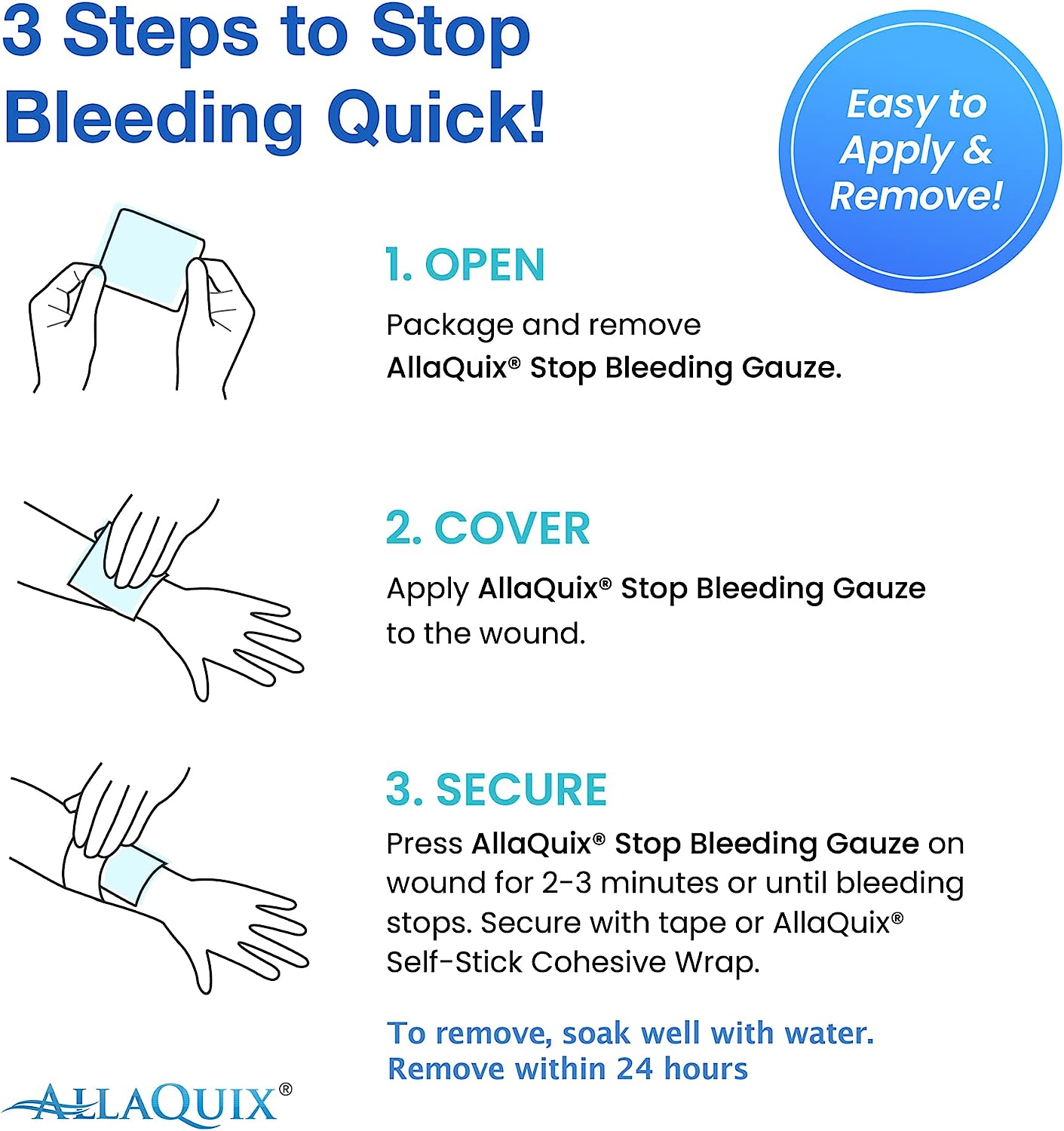 3 Steps to Stop Bleeding Quick!

Easy to Apply & Remove!

1. OPEN

Package and remove AllaQuix® Stop Bleeding Gauze.

2. COVER

Apply AllaQuix® Stop Bleeding Gauze to the wound.

3. SECURE

Press AllaQuix® Stop Bleeding Gauze on wound for 2-3 minutes or until bleeding stops. Secure with tape or AllaQuix® Self-Stick Cohesive Wrap.

To remove, soak well with water.
Remove within 24 hours

ALLAQUIX®