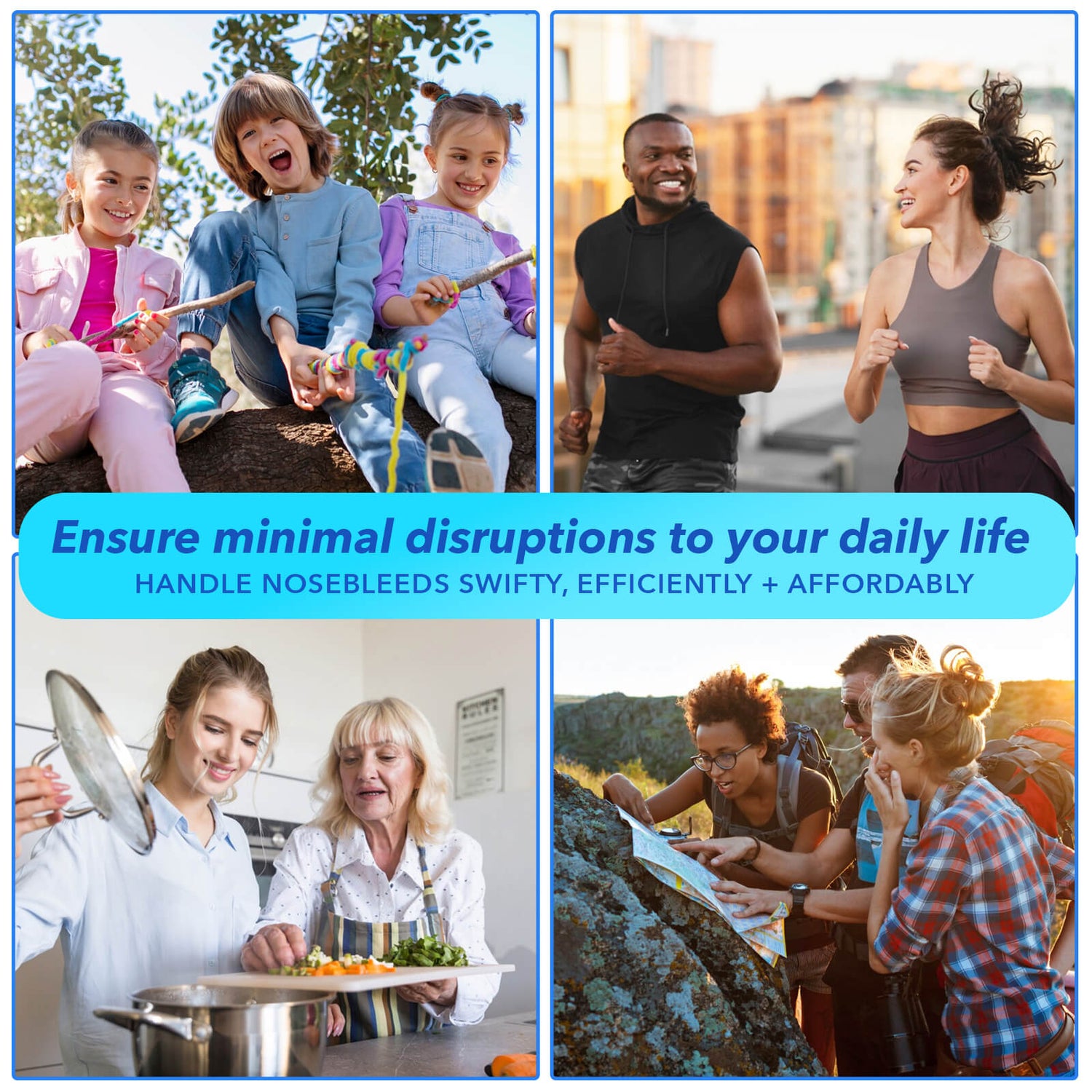 Ensure minimal disruptions to your daily life
HANDLE NOSEBLEEDS SWIFTY, EFFICIENTLY + AFFORDABLY