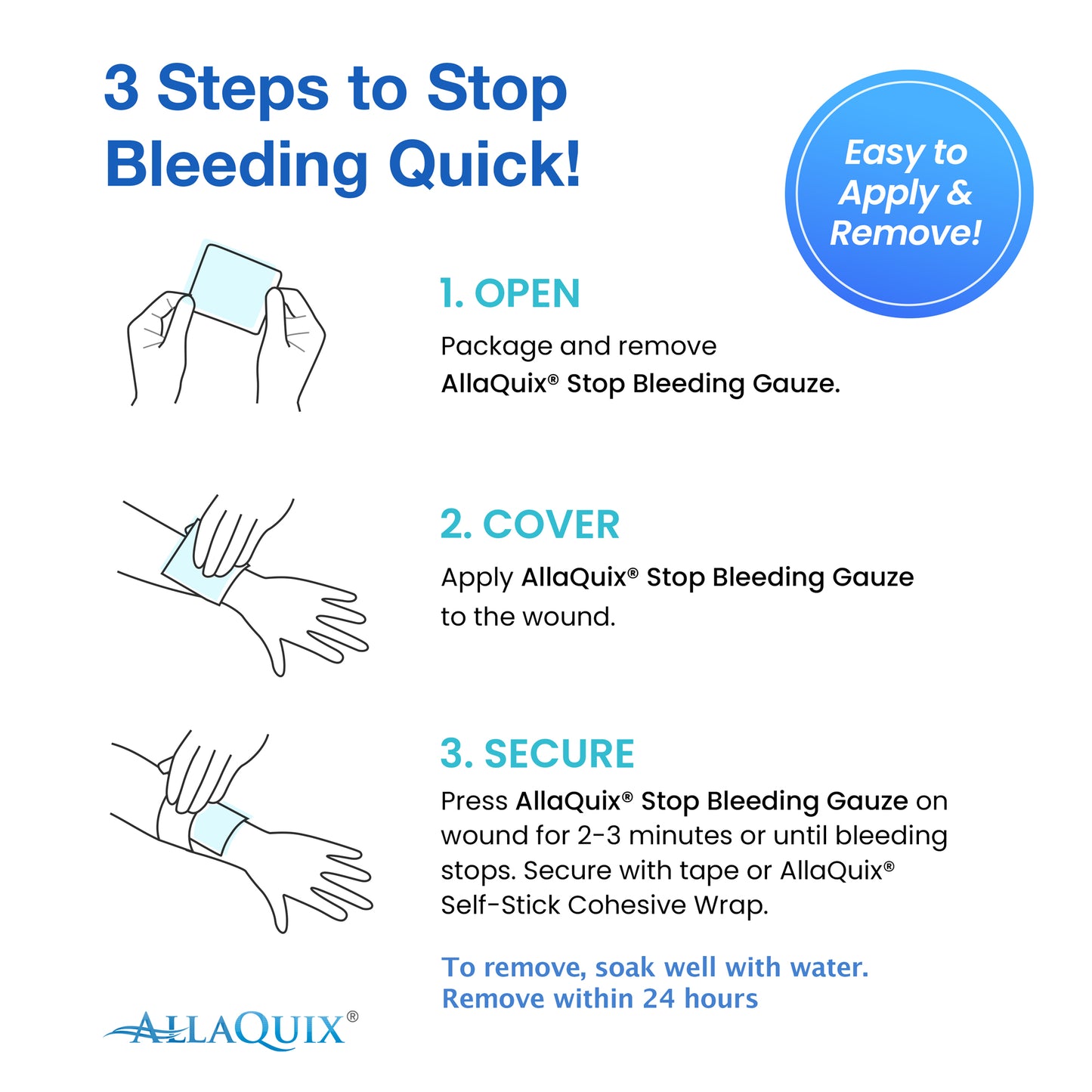 3 Steps to Stop Bleeding Quick!

Easy to Apply & Remove!

1. OPEN

Package and remove AllaQuix® Stop Bleeding Gauze.

2. COVER

Apply AllaQuix® Stop Bleeding Gauze to the wound.

3. SECURE

Press AllaQuix® Stop Bleeding Gauze on wound for 2-3 minutes or until bleeding stops. Secure with tape or AllaQuix® Self-Stick Cohesive Wrap.

To remove, soak well with water. Remove within 24 hours

ALLAQUIX®