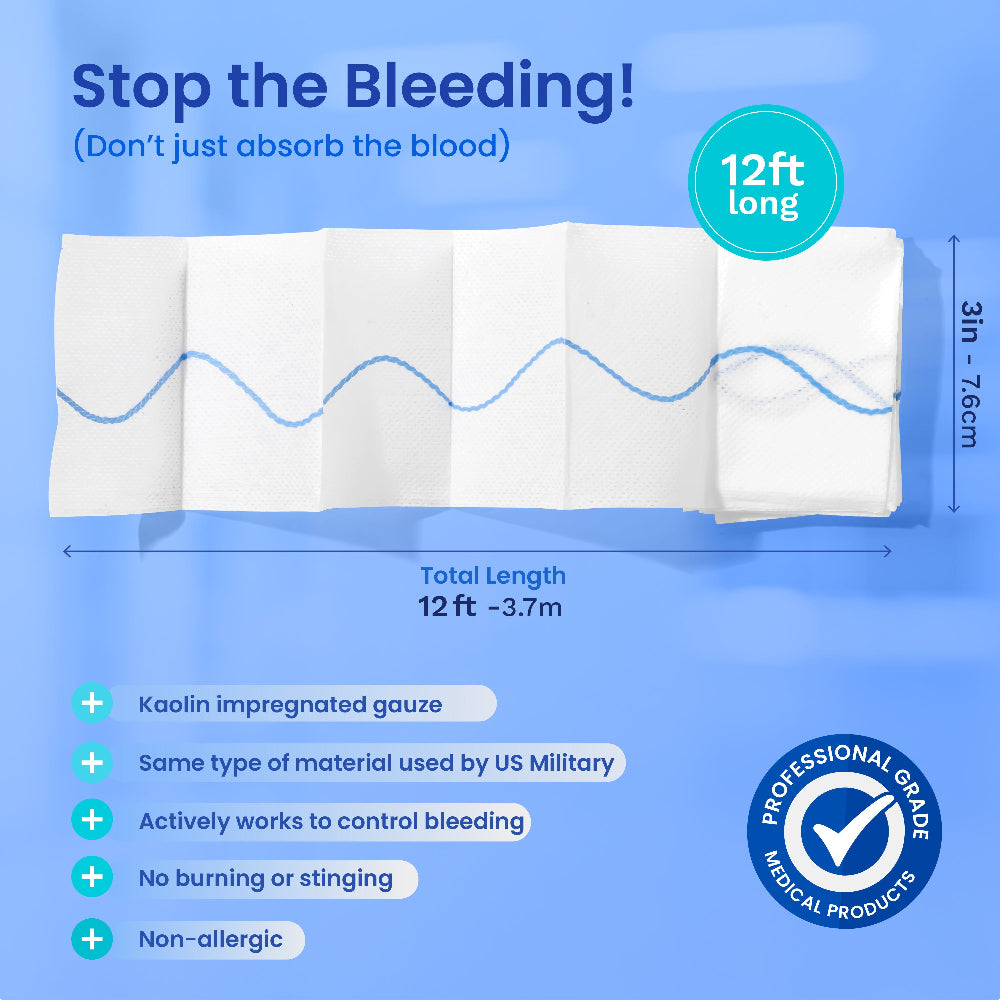 Stop the Bleeding!
(Don't just absorb the blood)

12ft long

3in - 7.6cm

Total Length
12 ft -3.7m

Kaolin impregnated gauze

Same type of material used by US Military

Actively works to control bleeding

No burning or stinging

Non-allergic

PROFESSIONAL GRADE MEDICAL PRODUCTS