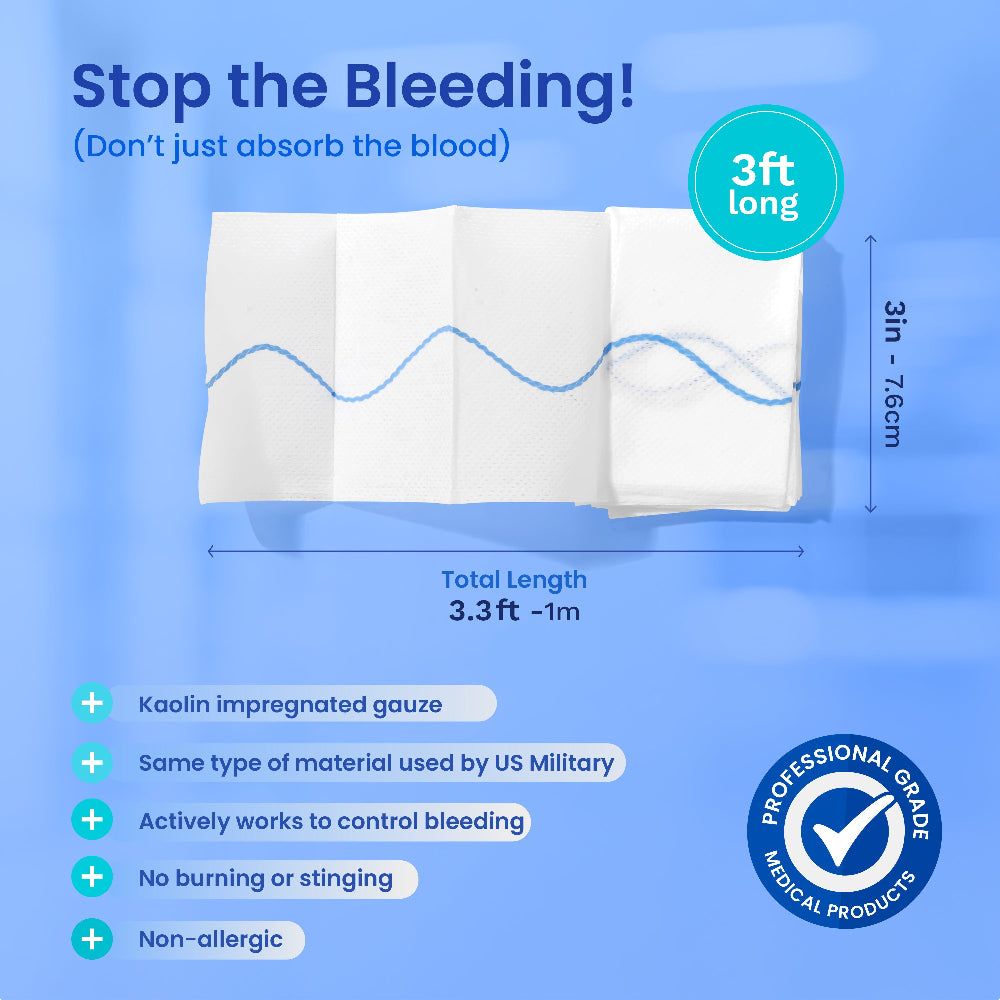 Stop the Bleeding!
(Don't just absorb the blood)

3ft long

3in - 7.6cm

Total Length
3.3 ft -1m

+ Kaolin impregnated gauze

+ Same type of material used by US Military

+ Actively works to control bleeding

+ No burning or stinging

+ Non-allergic

PROFESSIONAL GRADE
MEDICAL PRODUCTS