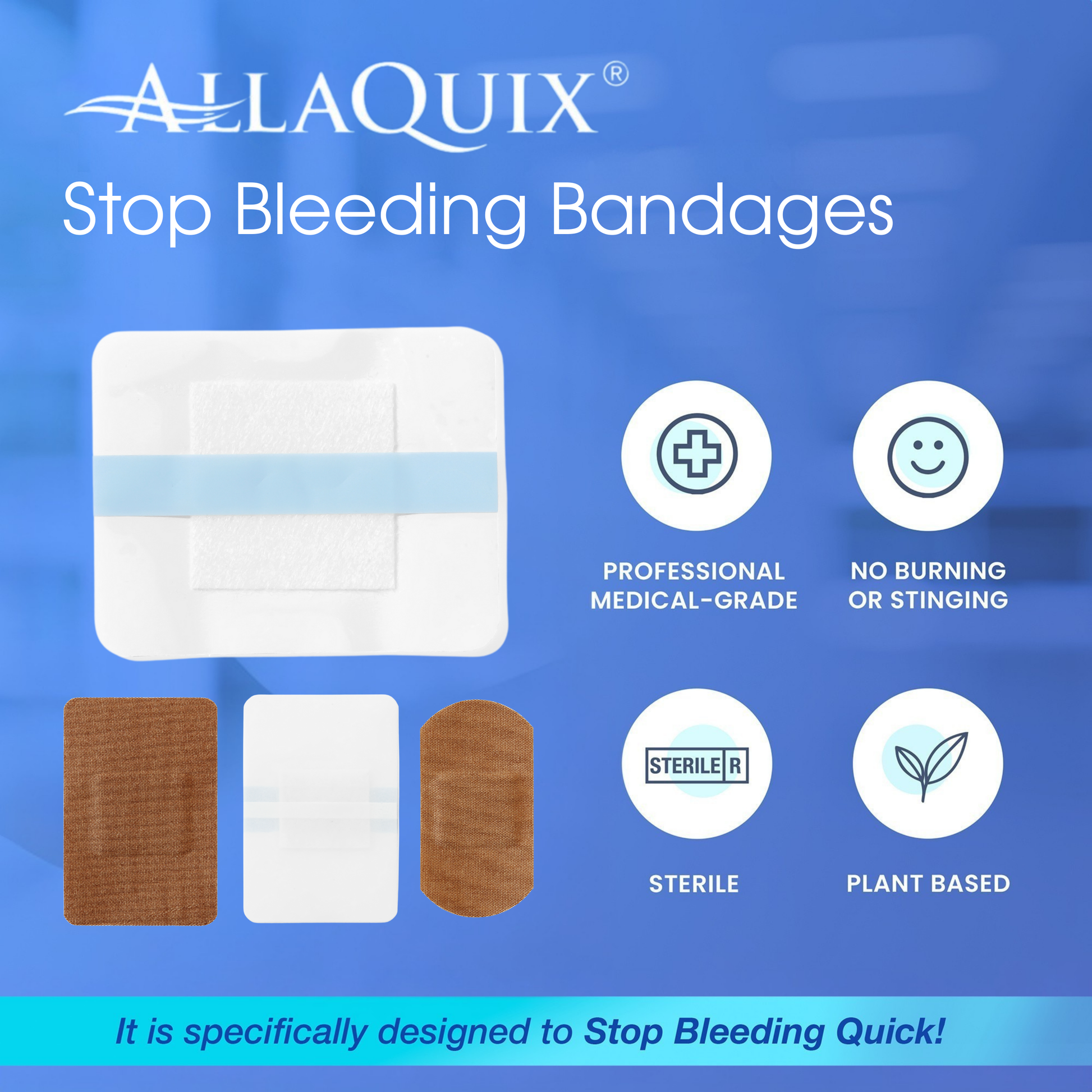 ALLAQUIX®

Stop Bleeding Bandages

PROFESSIONAL MEDICAL-GRADE

NO BURNING OR STINGING

STERILE R

STERILE

PLANT BASED

It is specifically designed to Stop Bleeding Quick!